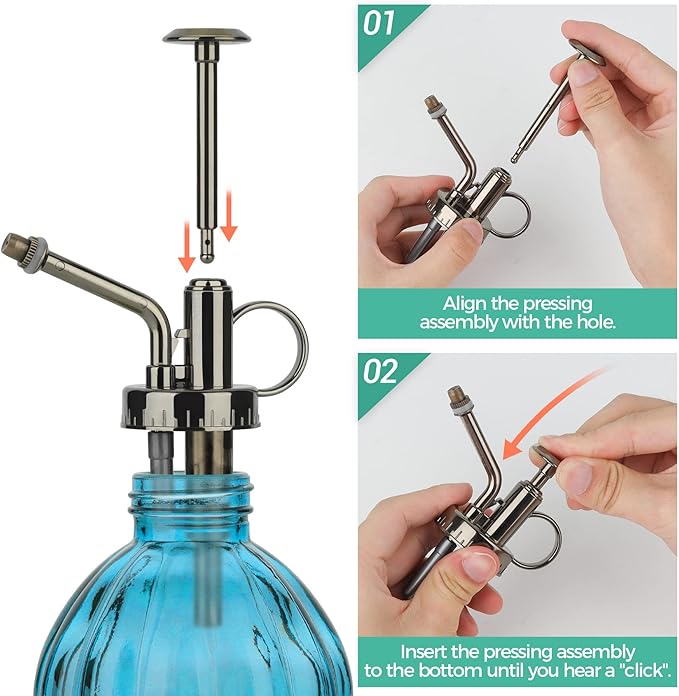 01

Align the pressing assembly with the hole.

02

Insert the pressing assembly to the bottom until you hear a "click".