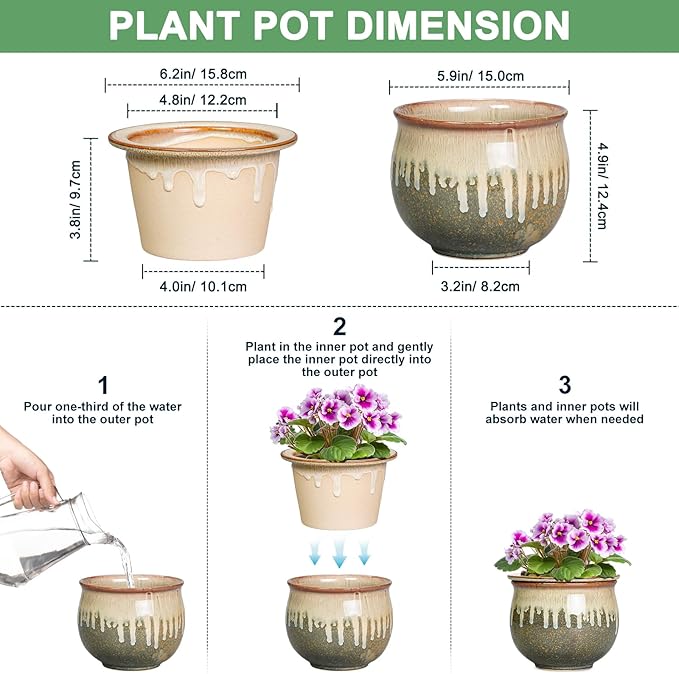 PLANT POT DIMENSION

6.2in/ 15.8cm
4.8in/ 12.2cm
3.8in/ 9.7cm
4.0in/ 10.1cm

5.9in/ 15.0cm
4.9in/ 12.4cm
3.2in/ 8.2cm

1
Pour one-third of the water into the outer pot

2
Plant in the inner pot and gently place the inner pot directly into the outer pot

3
Plants and inner pots will absorb water when needed