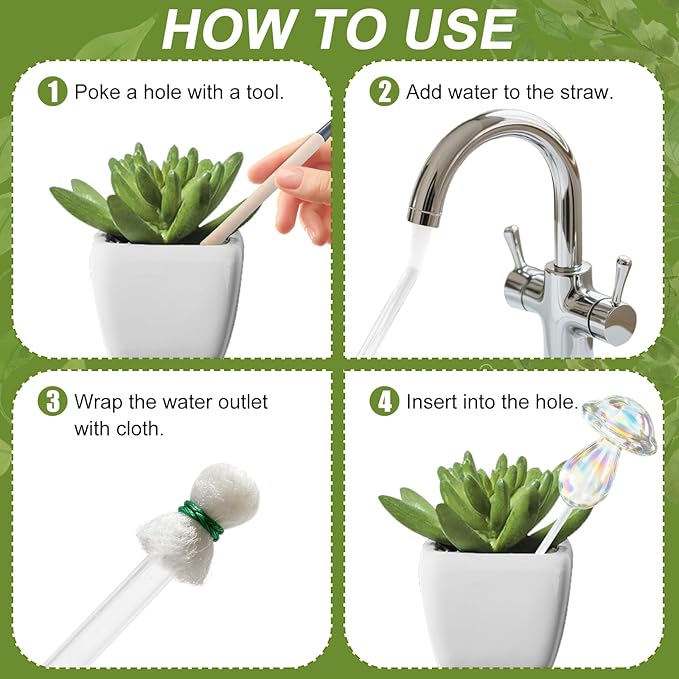 HOW TO USE

1 Poke a hole with a tool.

2 Add water to the straw.

3 Wrap the water outlet with cloth.

4 Insert into the hole.