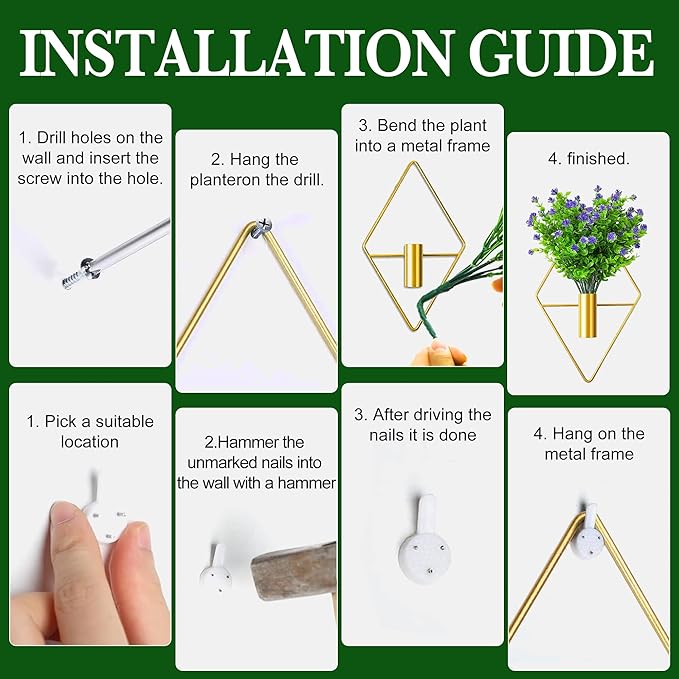 INSTALLATION GUIDE

1. Drill holes on the wall and insert the screw into the hole.

2. Hang the planteron the drill.

3. Bend the plant into a metal frame

4. finished.

1. Pick a suitable location

2.Hammer the unmarked nails into the wall with a hammer

3. After driving the nails it is done

4. Hang on the metal frame