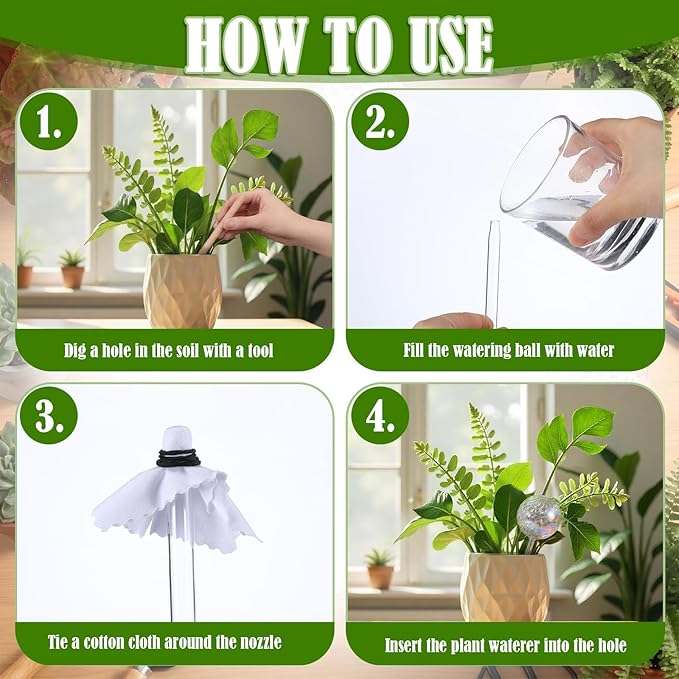 HOW TO USE

1.

Dig a hole in the soil with a tool

2.

Fill the watering ball with water

3.

Tie a cotton cloth around the nozzle

4.

Insert the plant waterer into the hole