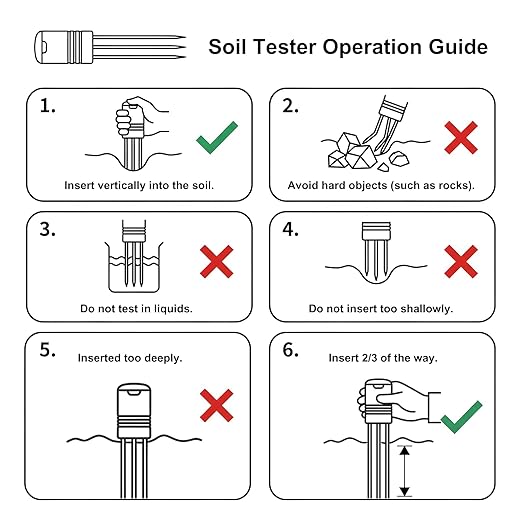 Soil Tester Operation Guide

1.
Insert vertically into the soil.

2.
Avoid hard objects (such as rocks).

3.
Do not test in liquids.

4.
Do not insert too shallowly.

5.
Inserted too deeply.

6.
Insert 2/3 of the way.