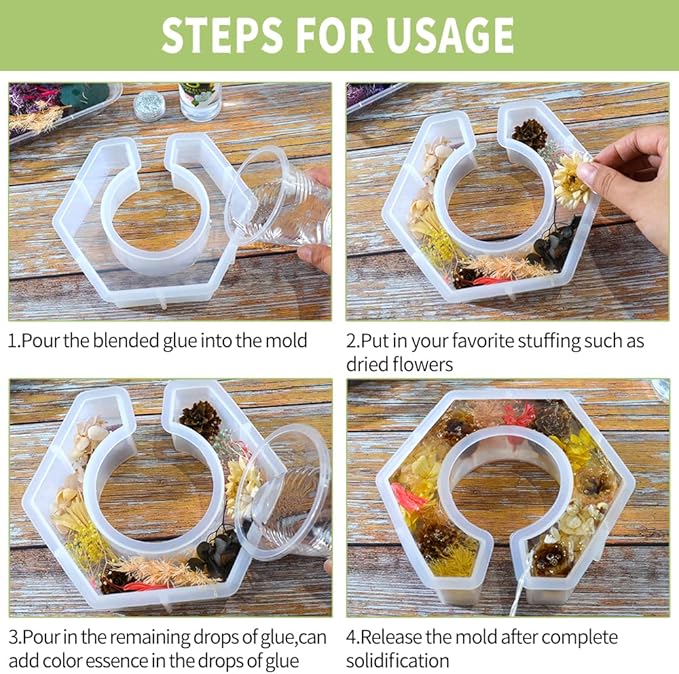 STEPS FOR USAGE

1.Pour the blended glue into the mold

2.Put in your favorite stuffing such as dried flowers

3.Pour in the remaining drops of glue,can add color essence in the drops of glue

4.Release the mold after complete solidification