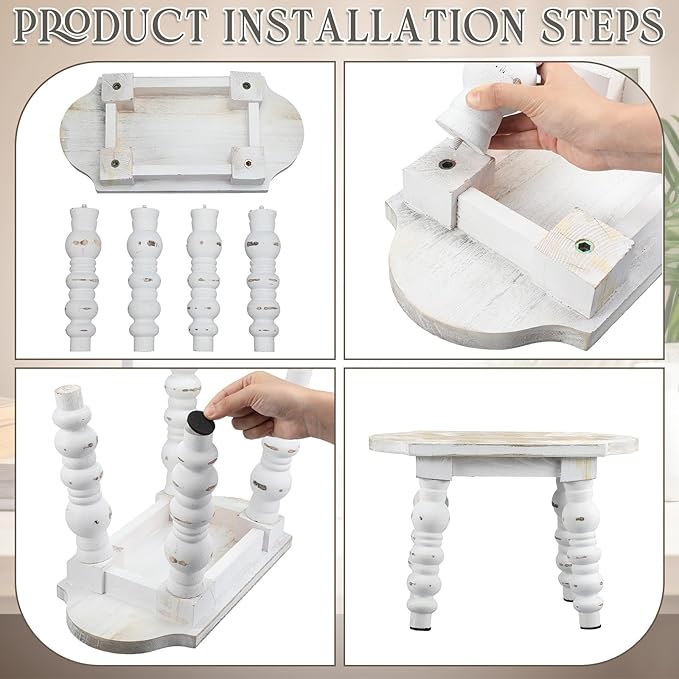 PRODUCT INSTALLATION STEPS