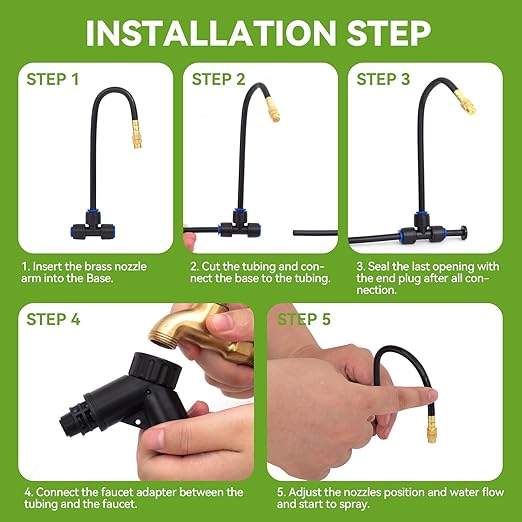 INSTALLATION STEP

STEP 1

1. Insert the brass nozzle arm into the Base.

STEP 2

2. Cut the tubing and connect the base to the tubing.

STEP 3

3. Seal the last opening with the end plug after all connection.

STEP 4

4. Connect the faucet adapter between the tubing and the faucet.

STEP 5

5. Adjust the nozzles position and water flow and start to spray.