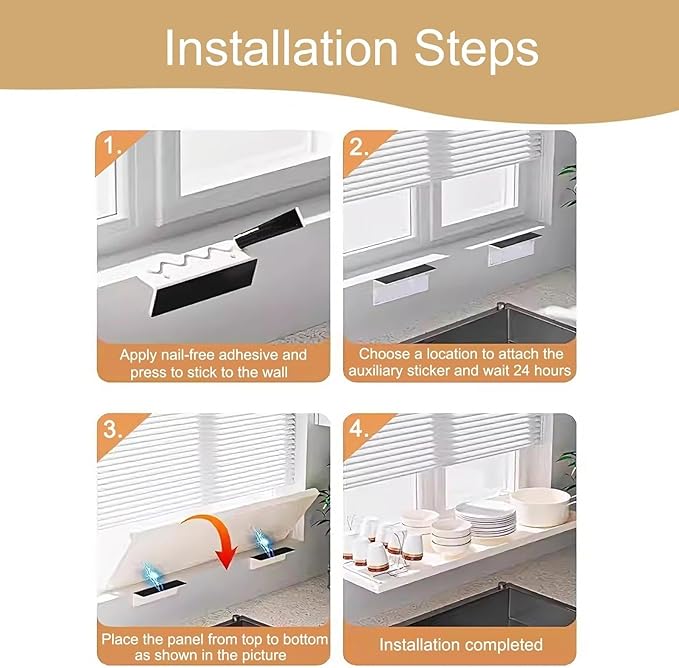 Installation Steps

1.

Apply nail-free adhesive and press to stick to the wall

2.

Choose a location to attach the auxiliary sticker and wait 24 hours

3.

Place the panel from top to bottom as shown in the picture

4.

Installation completed