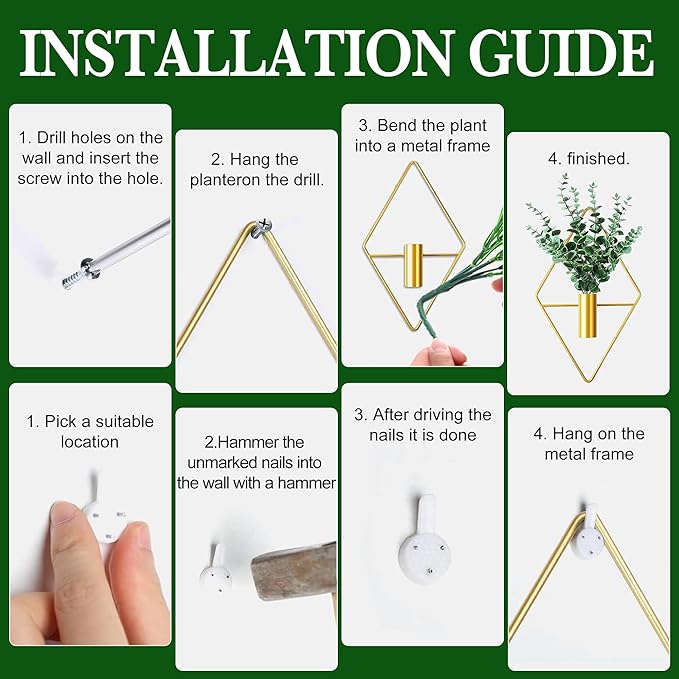 INSTALLATION GUIDE

1. Drill holes on the wall and insert the screw into the hole.

2. Hang the planteron the drill.

3. Bend the plant into a metal frame

4. finished.

1. Pick a suitable location

2.Hammer the unmarked nails into the wall with a hammer

3. After driving the nails it is done

4. Hang on the metal frame