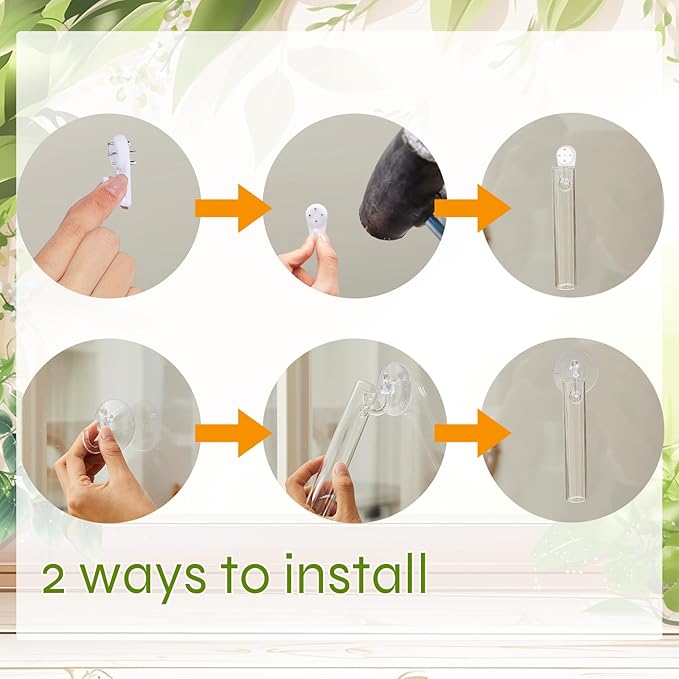 2 ways to install