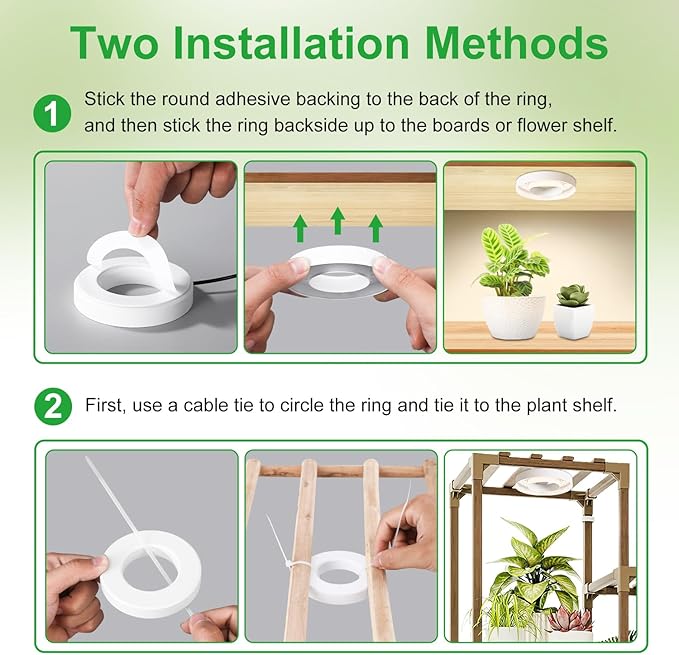 Two Installation Methods

1 Stick the round adhesive backing to the back of the ring, and then stick the ring backside up to the boards or flower shelf.

2 First, use a cable tie to circle the ring and tie it to the plant shelf.