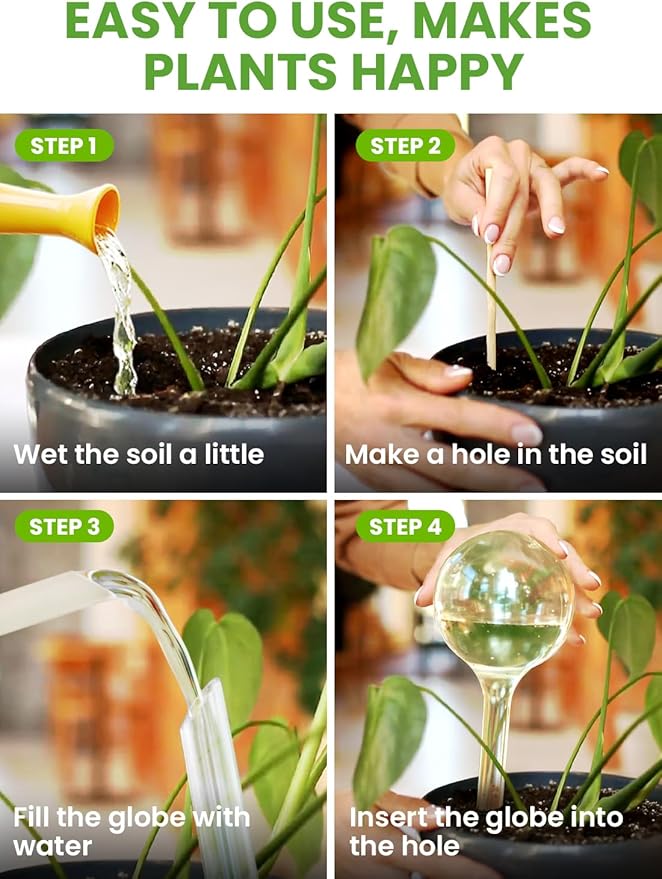 EASY TO USE, MAKES PLANTS HAPPY

STEP 1

Wet the soil a little

STEP 2

Make a hole in the soil

STEP 3

Fill the globe with water

STEP 4

Insert the globe into the hole