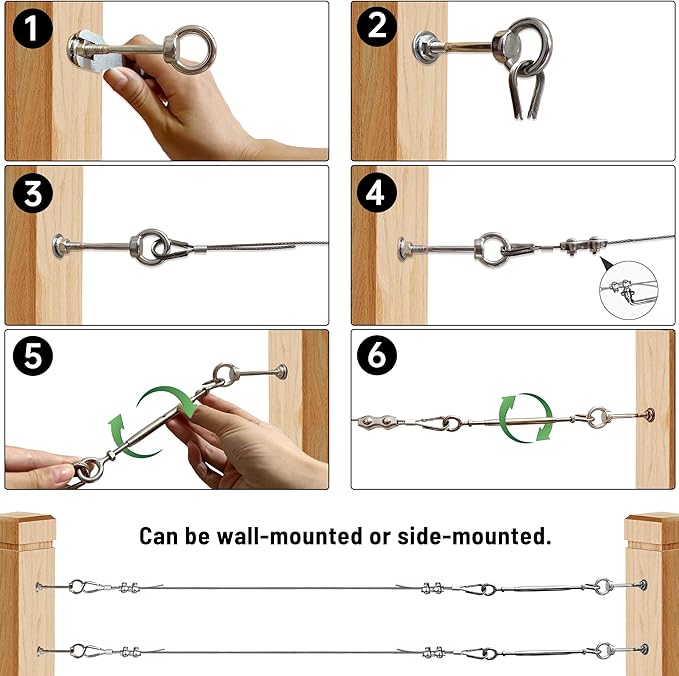 1

2

3

4

5

6

Can be wall-mounted or side-mounted.