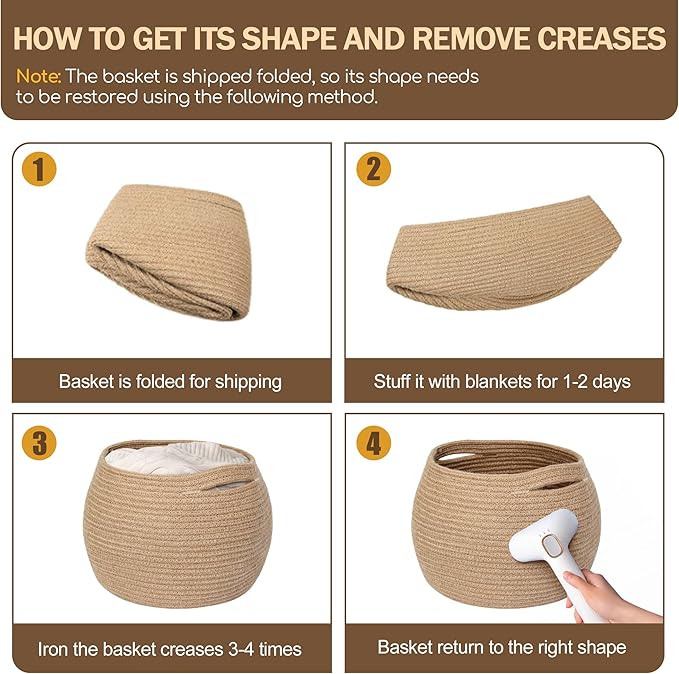 HOW TO GET ITS SHAPE AND REMOVE CREASES

Note: The basket is shipped folded, so its shape needs to be restored using the following method.

1

Basket is folded for shipping

2

Stuff it with blankets for 1-2 days

3

Iron the basket creases 3-4 times

4

Basket return to the right shape