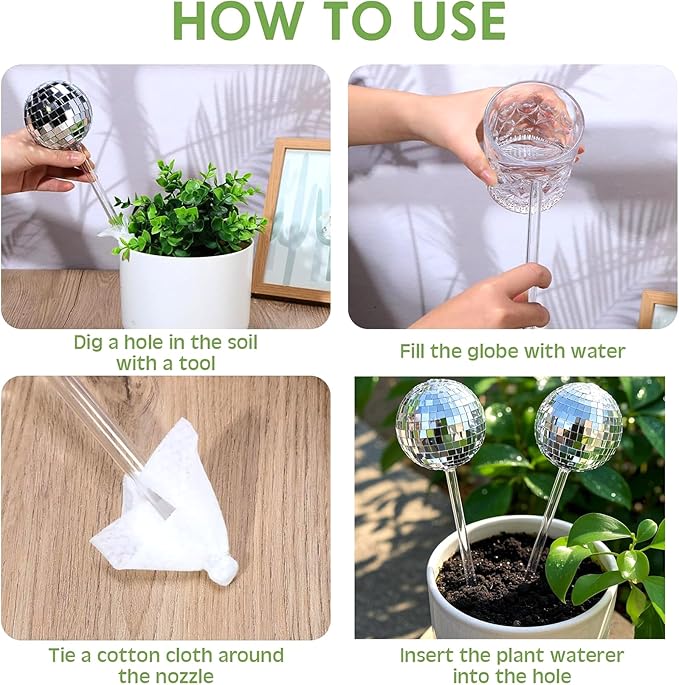 HOW TO USE

Dig a hole in the soil with a tool

Fill the globe with water

Tie a cotton cloth around the nozzle

Insert the plant waterer into the hole