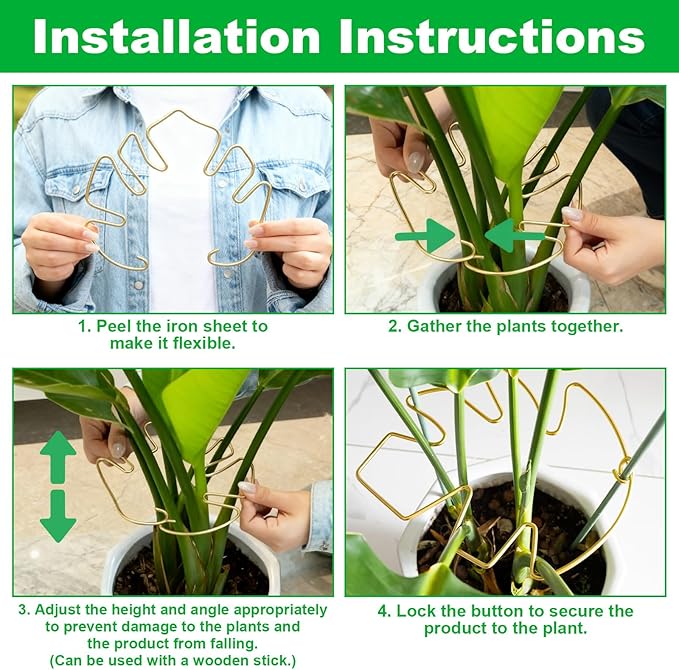 Installation Instructions

1. Peel the iron sheet to make it flexible.

2. Gather the plants together.

3. Adjust the height and angle appropriately to prevent damage to the plants and the product from falling. (Can be used with a wooden stick.)

4. Lock the button to secure the product to the plant.