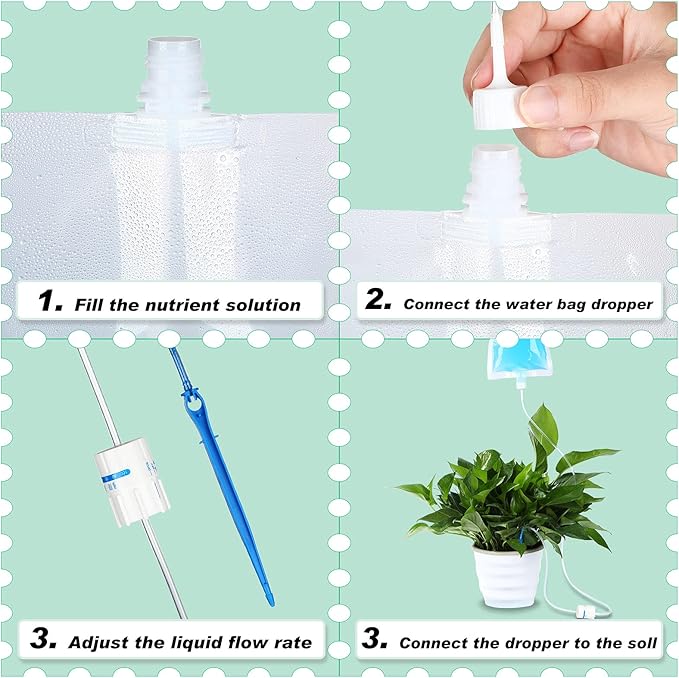 1. Fill the nutrient solution

2. Connect the water bag dropper

3. Adjust the liquid flow rate

3. Connect the dropper to the soll