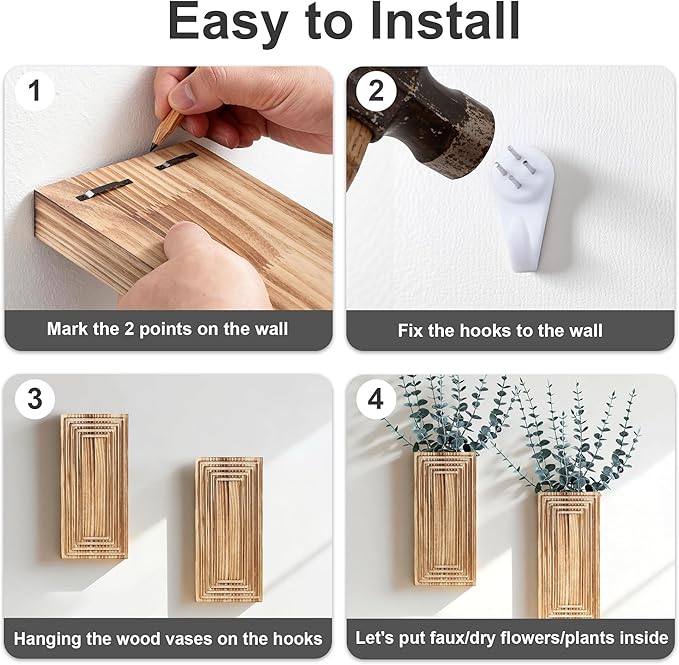 Easy to Install

1

Mark the 2 points on the wall

2

Fix the hooks to the wall

3

Hanging the wood vases on the hooks

4

Let's put faux/dry flowers/plants inside