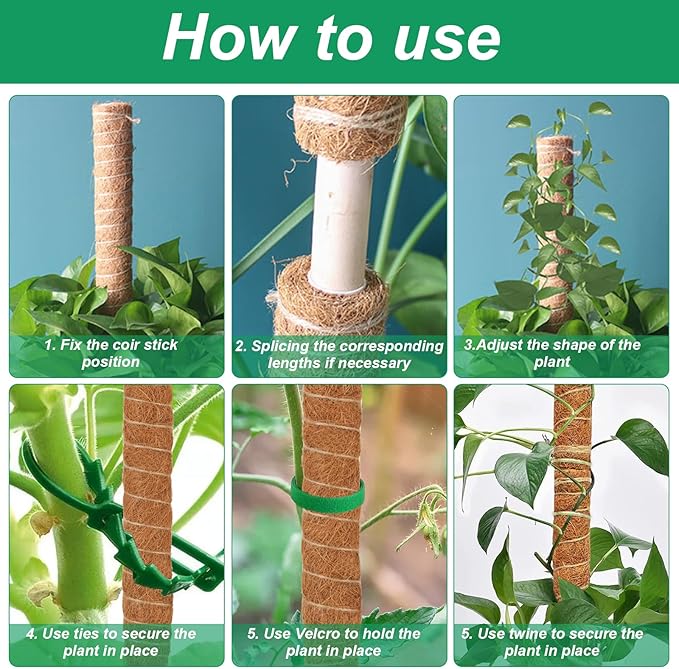 How to use

1. Fix the coir stick position

2. Splicing the corresponding lengths if necessary

3.Adjust the shape of the plant

4. Use ties to secure the plant in place

5. Use Velcro to hold the plant in place

5. Use twine to secure the plant in place