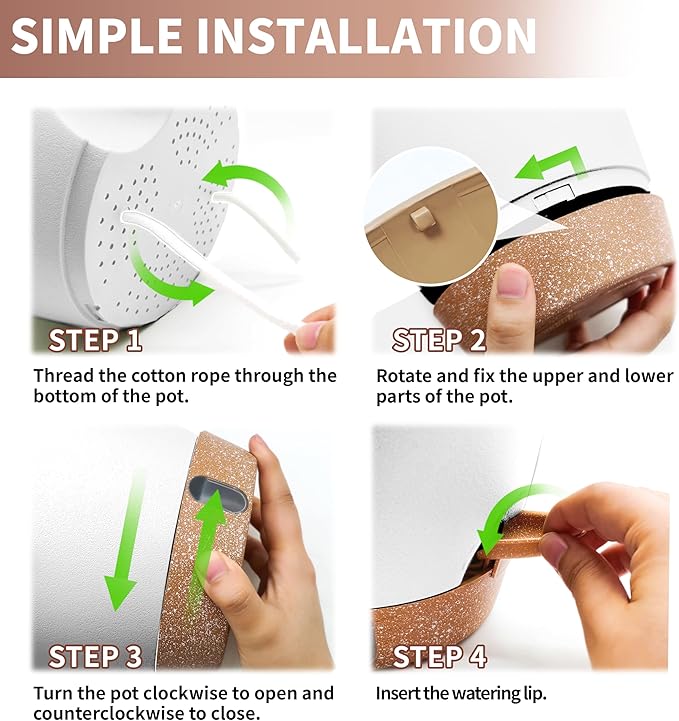 SIMPLE INSTALLATION

STEP 1

Thread the cotton rope through the bottom of the pot.

STEP 2

Rotate and fix the upper and lower parts of the pot.

STEP 3

Turn the pot clockwise to open and counterclockwise to close.

STEP 4

Insert the watering lip.