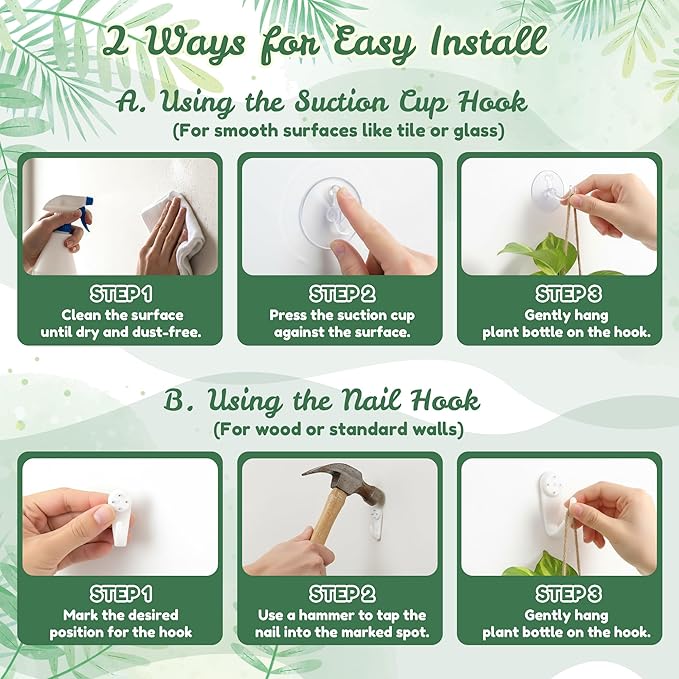 2 Ways for Easy Install

A. Using the Suction Cup Hook
(For smooth surfaces like tile or glass)

STEP 1
Clean the surface until dry and dust-free.

STEP 2
Press the suction cup against the surface.

STEP 3
Gently hang plant bottle on the hook.

B. Using the Nail Hook
(For wood or standard walls)

STEP 1
Mark the desired position for the hook

STEP 2
Use a hammer to tap the nail into the marked spot.

STEP 3
Gently hang plant bottle on the hook.