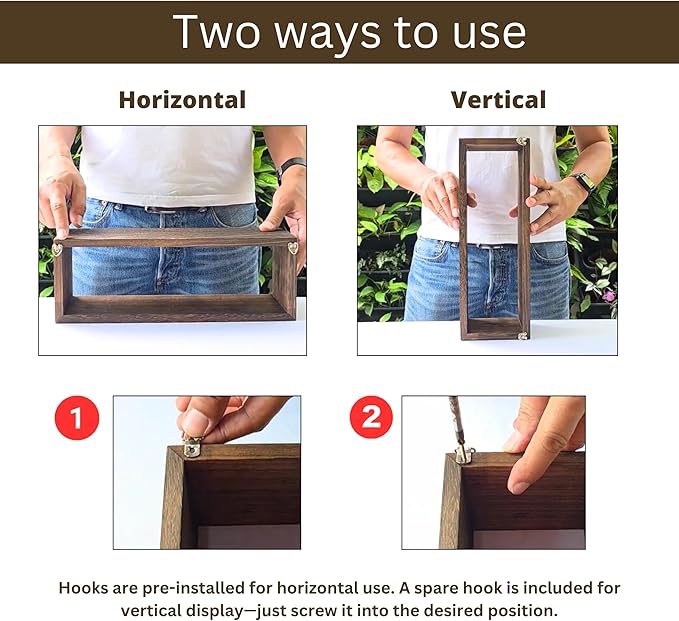 Two ways to use

Horizontal

Vertical

1

2

Hooks are pre-installed for horizontal use. A spare hook is included for vertical display—just screw it into the desired position.