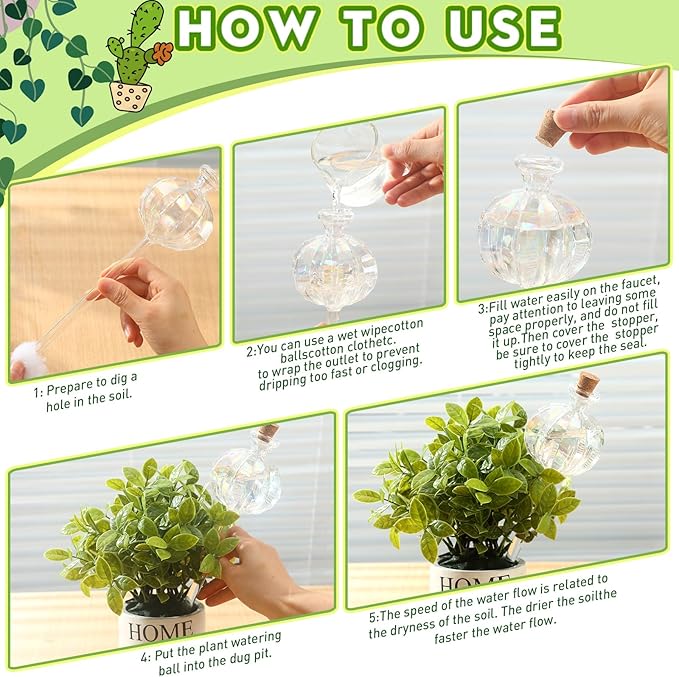 HOW TO USE

1: Prepare to dig a hole in the soil.

2:You can use a wet wipecotton ballscotton clothetc. to wrap the outlet to prevent dripping too fast or clogging.

3:Fill water easily on the faucet, pay attention to leaving some space properly, and do not fill it up.Then cover the stopper, be sure to cover the stopper tightly to keep the seal.

HOME

4: Put the plant watering ball into the dug pit.

HOME

5:The speed of the water flow is related to the dryness of the soil. The drier the soilthe faster the water flow.