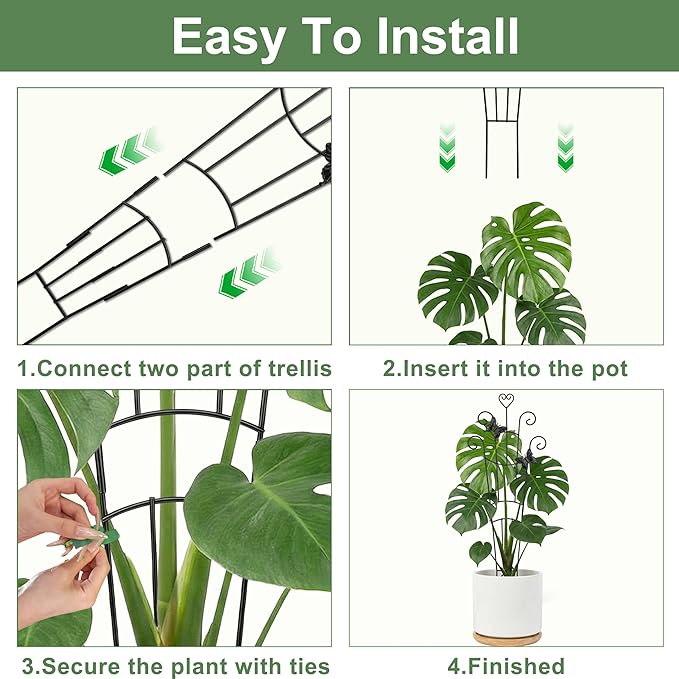 Easy To Install

1.Connect two part of trellis

2.Insert it into the pot

3.Secure the plant with ties

4.Finished