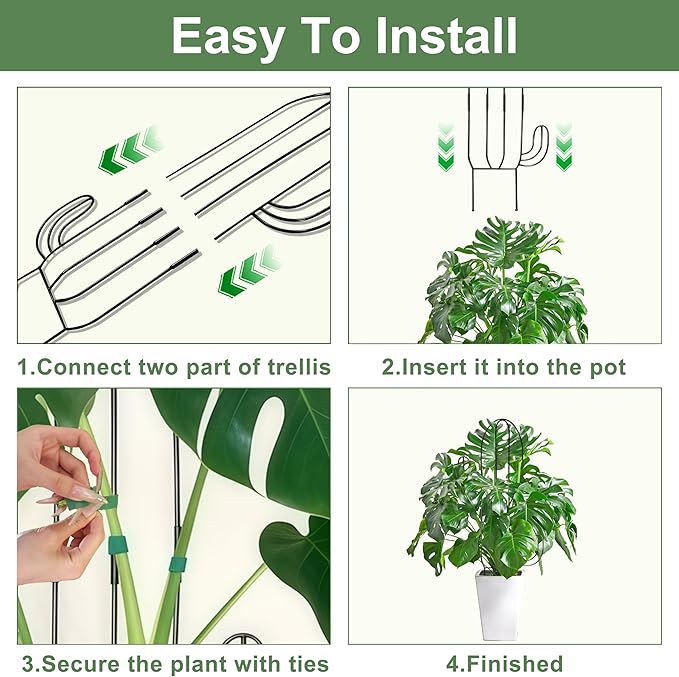 Easy To Install

1.Connect two part of trellis

2.Insert it into the pot

3.Secure the plant with ties

4.Finished