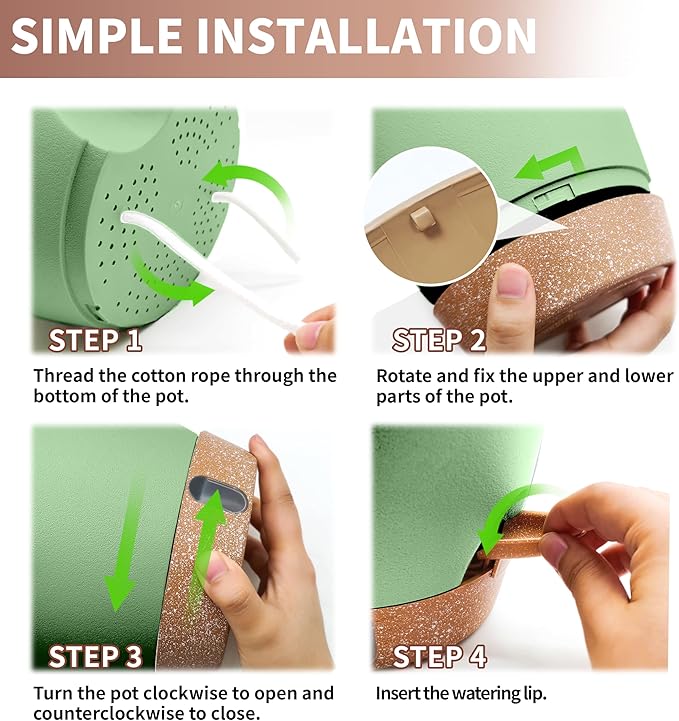 SIMPLE INSTALLATION

STEP 1

Thread the cotton rope through the bottom of the pot.

STEP 2

Rotate and fix the upper and lower parts of the pot.

STEP 3

Turn the pot clockwise to open and counterclockwise to close.

STEP 4

Insert the watering lip.