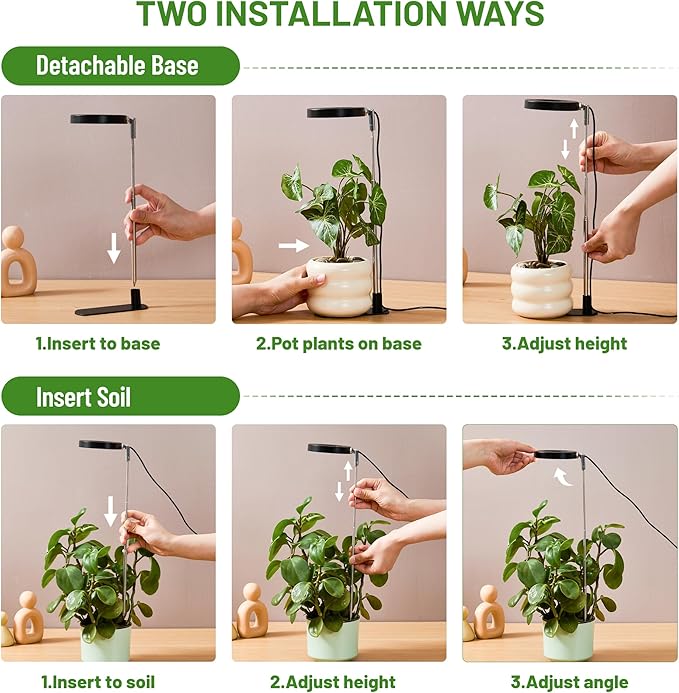 TWO INSTALLATION WAYS

Detachable Base

1.Insert to base

2.Pot plants on base

3.Adjust height

Insert Soil

1.Insert to soil

2.Adjust height

3.Adjust angle