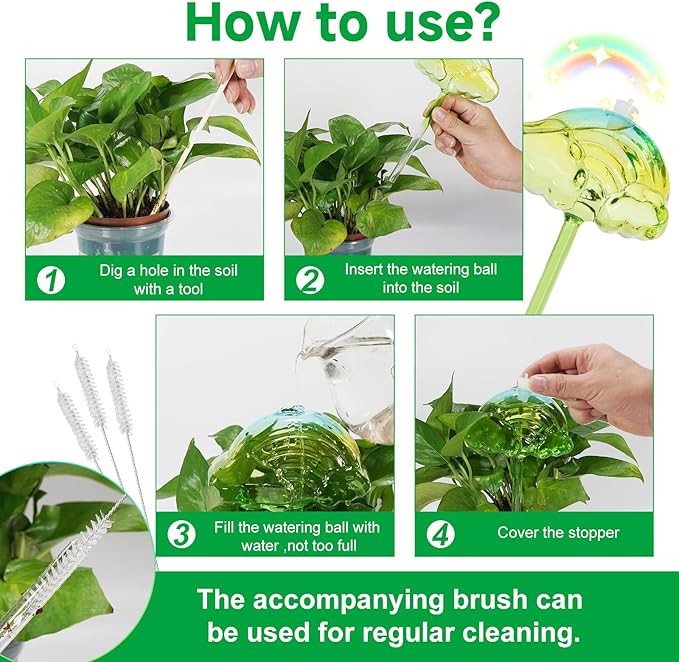 How to use?

1 Dig a hole in the soil with a tool

2 Insert the watering ball into the soil

3 Fill the watering ball with water ,not too full

4 Cover the stopper

The accompanying brush can be used for regular cleaning.