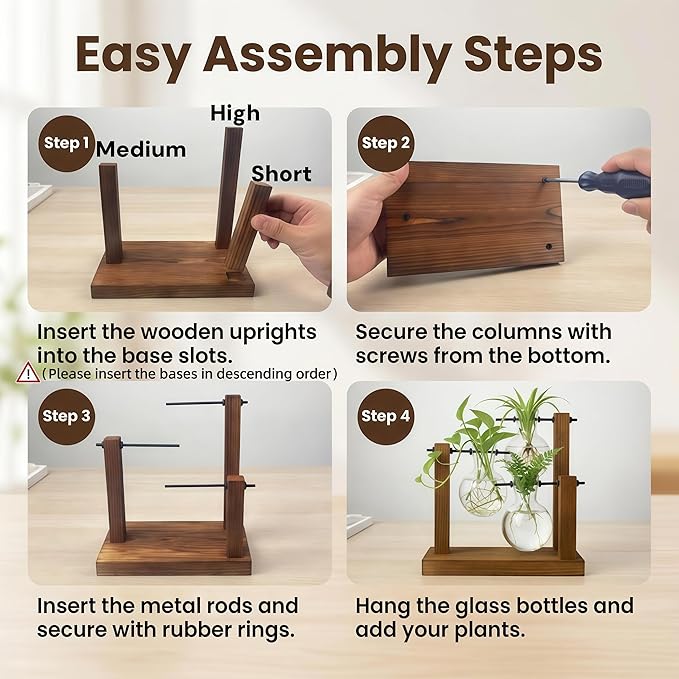 Easy Assembly Steps

Step 1 Medium High Short

Insert the wooden uprights into the base slots.
（Please insert the bases in descending order）

Step 2

Secure the columns with screws from the bottom.

Step 3

Insert the metal rods and secure with rubber rings.

Step 4

Hang the glass bottles and add your plants.