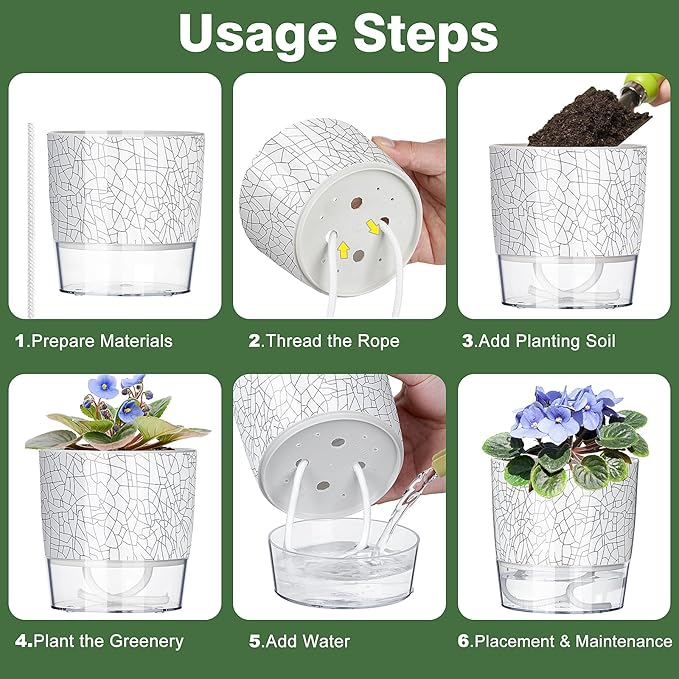 Usage Steps

1.Prepare Materials

2.Thread the Rope

3.Add Planting Soil

4.Plant the Greenery

5.Add Water

6.Placement & Maintenance