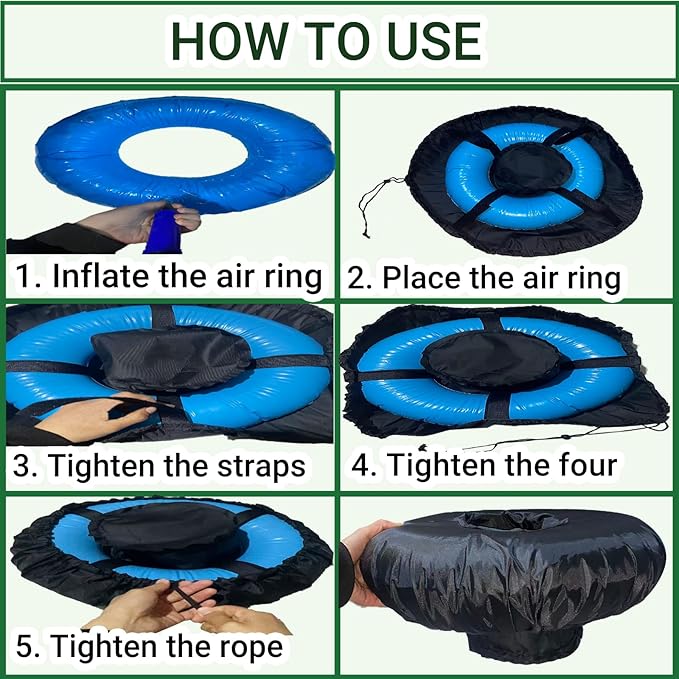 HOW TO USE

1. Inflate the air ring

2. Place the air ring

3. Tighten the straps

4. Tighten the four

5. Tighten the rope